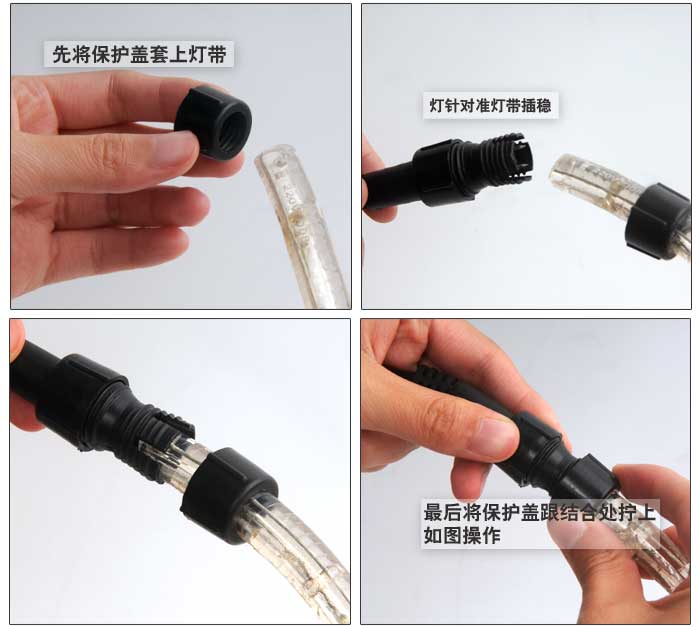 先将保护盖套上灯带

灯针对准灯带插稳

最后将保护盖跟结合处拧上
如图操作