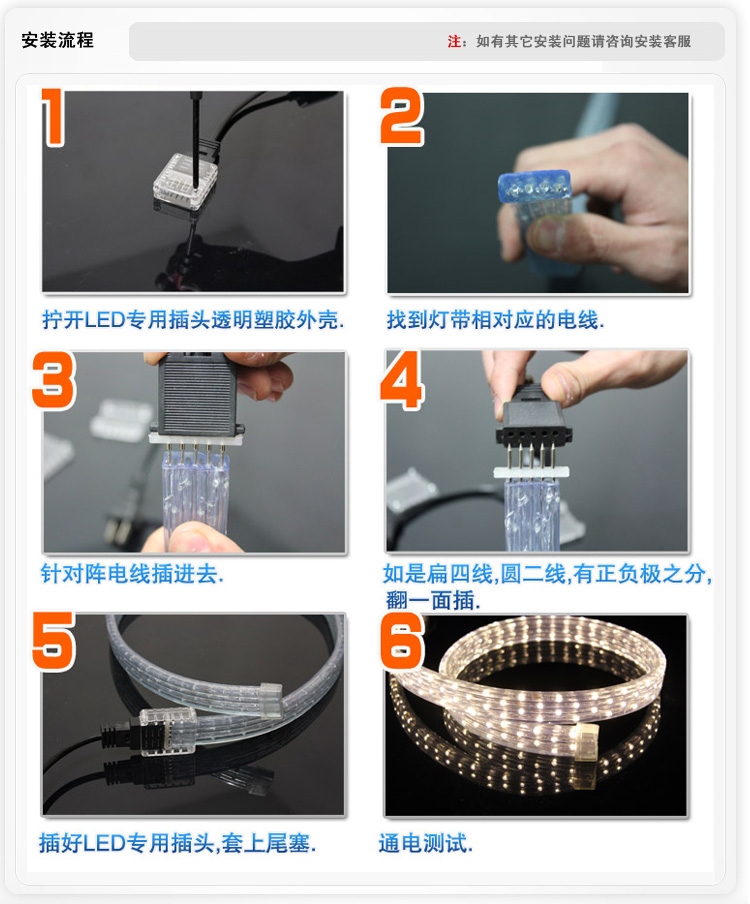 安装流程

注：如有其它安装问题请咨询安装客服

1

拧开LED专用插头透明塑胶外壳.

2

找到灯带相对应的电线.

3

针对阵电线插进去.

4

如是扁四线,圆二线,有正负极之分,翻一面插.

5

插好LED专用插头,套上尾塞.

6

通电测试.