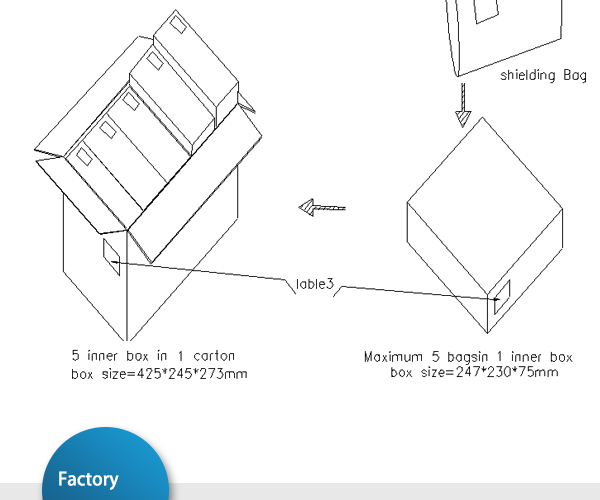 shielding Bag

lable3

5 inner box in 1 carton
box size=425*245*273mm

Maximum 5 bagsin 1 inner box
box size=247*230*75mm

Factory