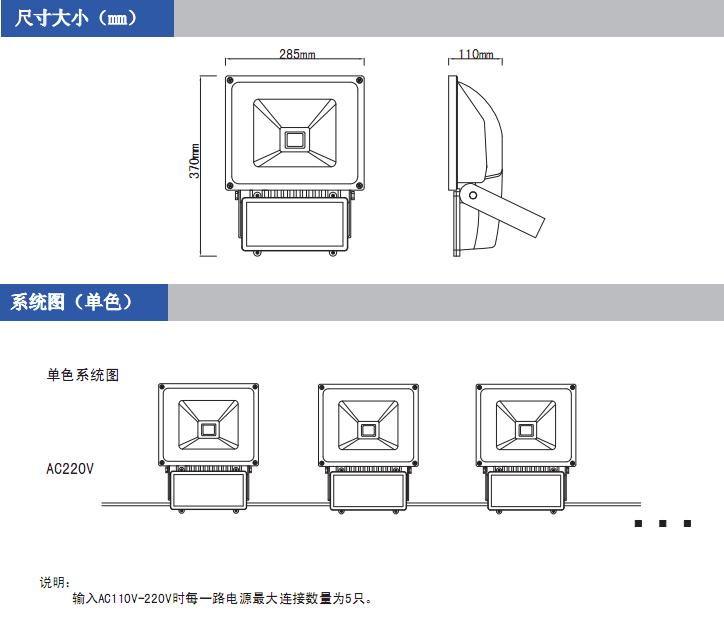 尺寸大小（㎜）

285㎜

110㎜

370㎜

系统图（单色）

单色系统图

AC220V

说明：

输入AC110V-220V时每一路电源最大连接数量为5只。