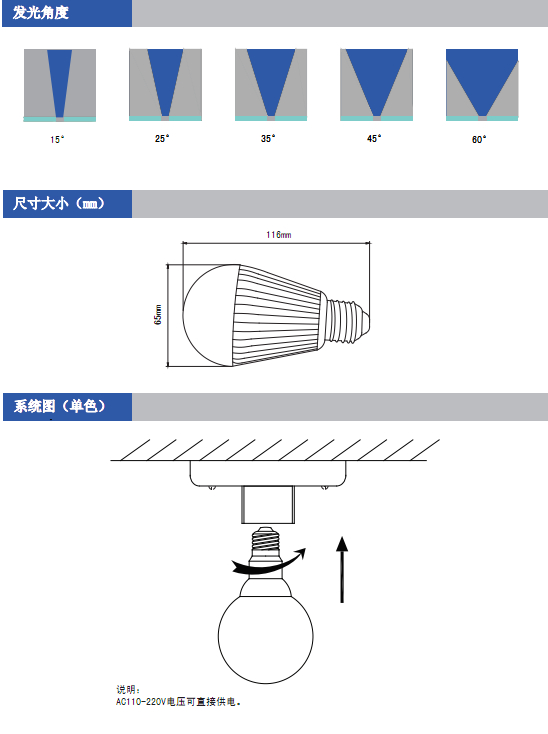 发光角度

15°

25°

35°

45°

60°

尺寸大小（mm）

116mm

65mm

系统图（单色）

说明：
AC110-220V电压可直接供电。