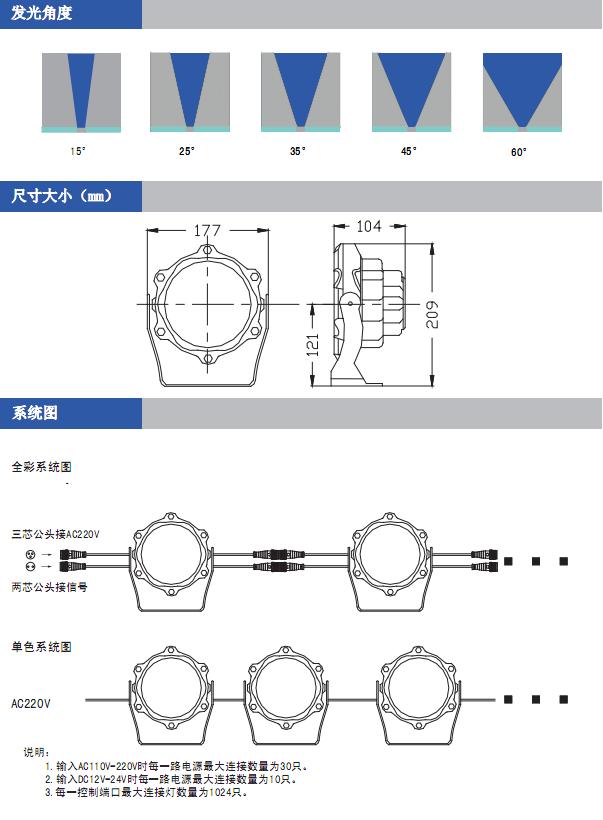 发光角度

15°

25°

35°

45°

60°

尺寸大小（㎜）

177

104

121

209

系统图

全彩系统图

三芯公头接AC220V

两芯公头接信号

单色系统图

AC220V

说明：
1. 输入AC110V-220V时每一路电源最大连接数量为30只。
2. 输入DC12V-24V时每一路电源最大连接数量为10只。
3. 每一控制端口最大连接灯数量为1024只。