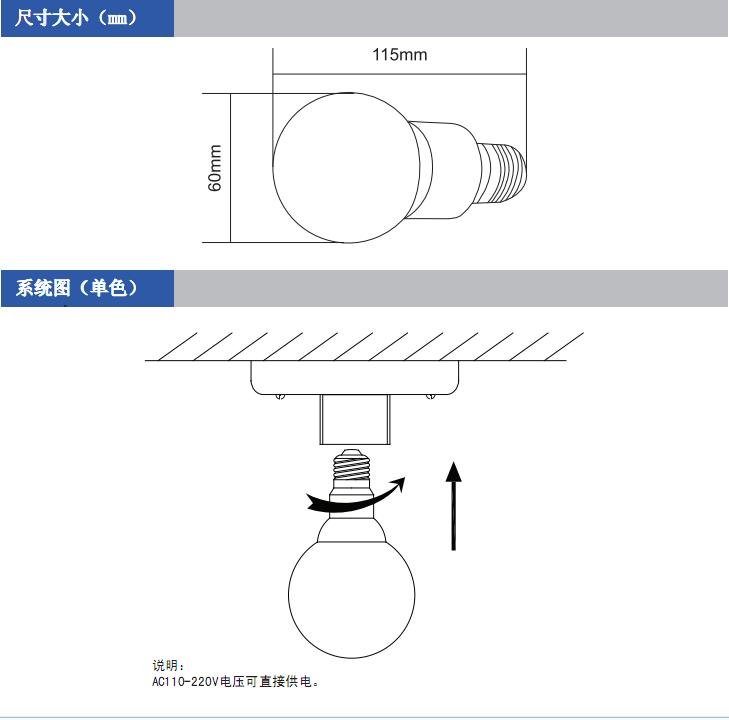 尺寸大小（㎜）

115mm

60mm

系统图（单色）

说明：
AC110-220V电压可直接供电。