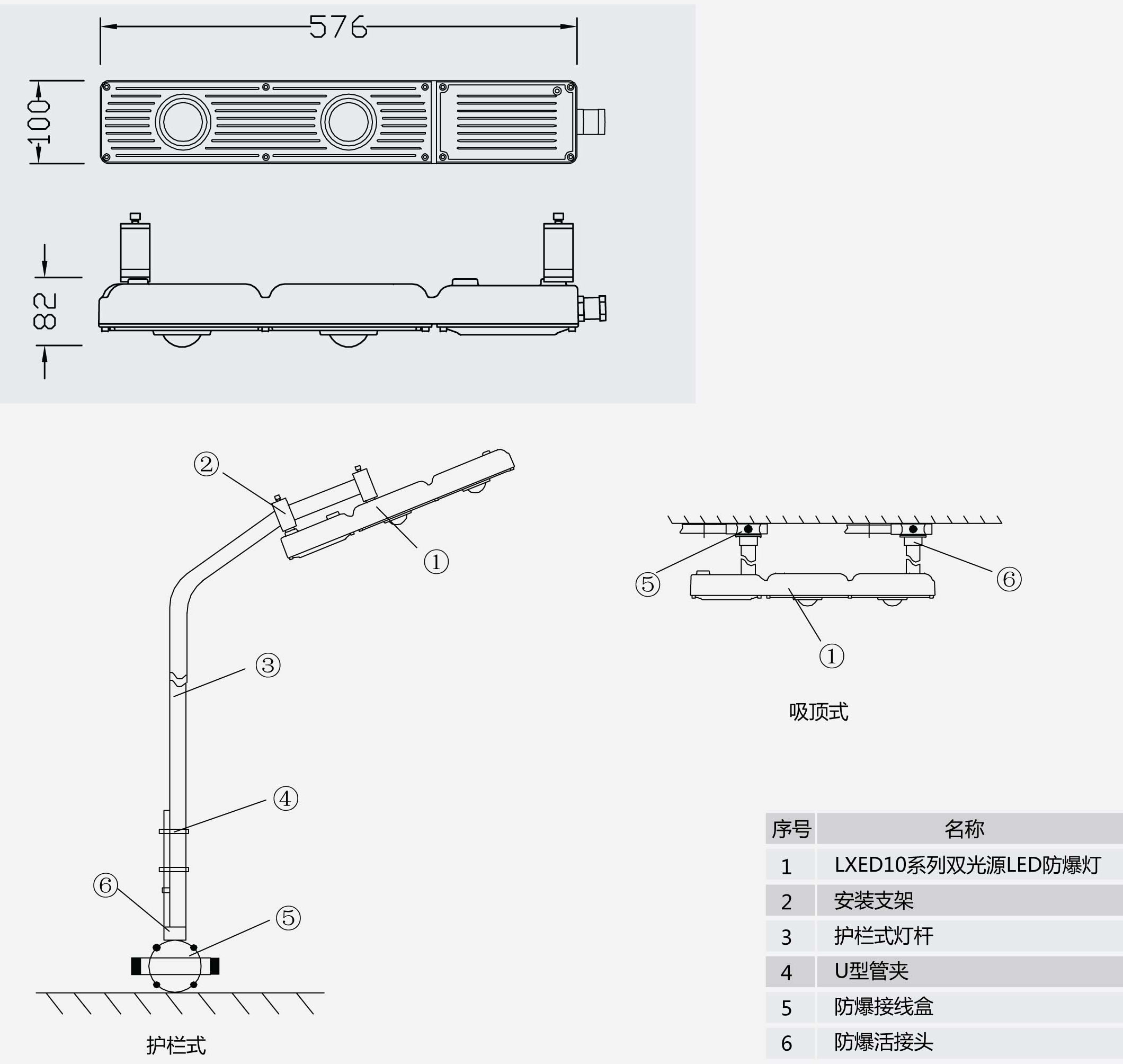 576

100

82

②

①

③

④

⑥

⑤

护栏式

⑤

⑥

①

吸顶式

| 序号 | 名称 |
|---|---|
| 1 | LXED10系列双光源LED防爆灯 |
| 2 | 安装支架 |
| 3 | 护栏式灯杆 |
| 4 | U型管夹 |
| 5 | 防爆接线盒 |
| 6 | 防爆活接头 |