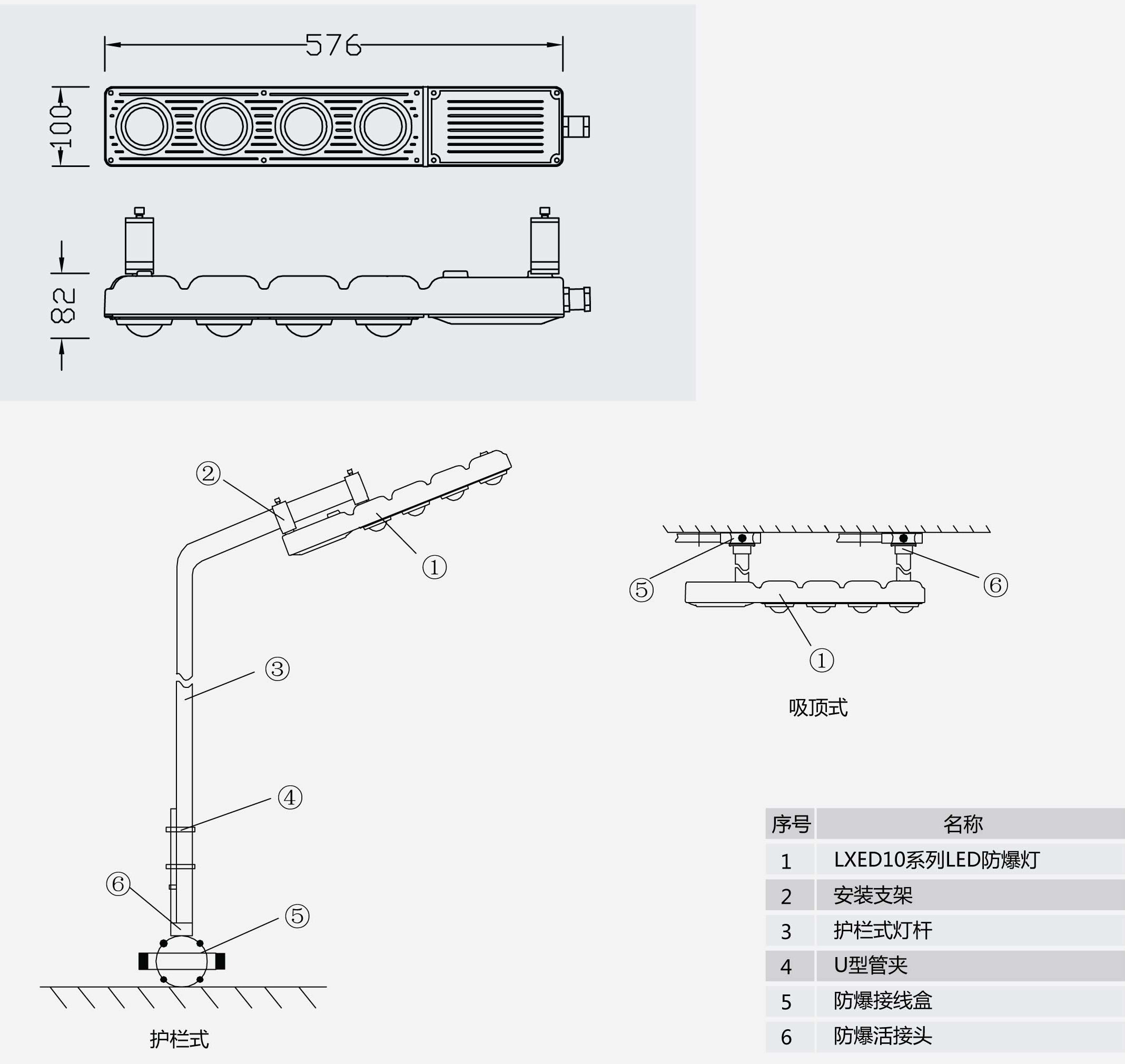 576

100

82

②

①

③

④

⑥

⑤

护栏式

⑤

⑥

①

吸顶式

| 序号 | 名称 |
|---|---|
| 1 | LXED10系列LED防爆灯 |
| 2 | 安装支架 |
| 3 | 护栏式灯杆 |
| 4 | U型管夹 |
| 5 | 防爆接线盒 |
| 6 | 防爆活接头 |