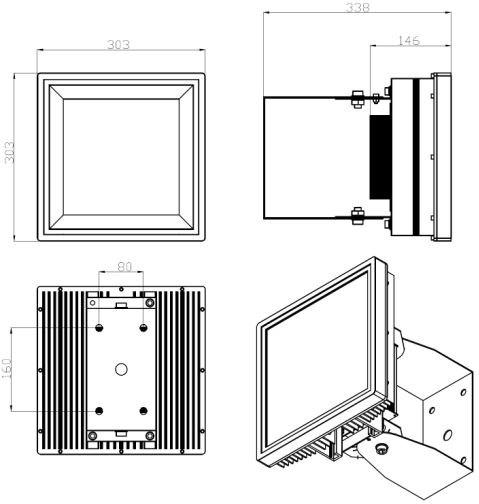 303
303
338
146
80
160