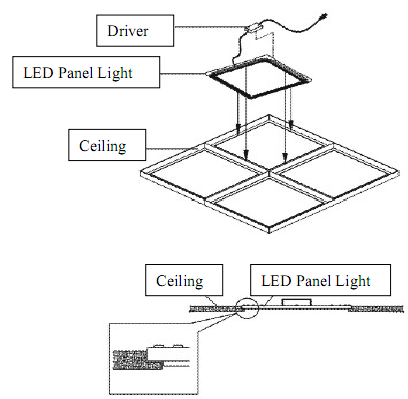 Driver

LED Panel Light

Ceiling

Ceiling

LED Panel Light